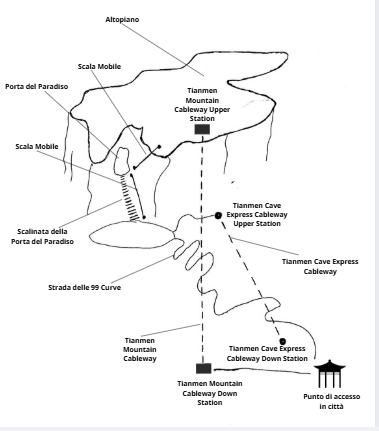 Altopiano

Scala Mobile

Porta del Paradiso

Tianmen Mountain Cableway Upper Station

Scala Mobile

Tianmen Cave Express Cableway Upper Station

Scalinata della Porta del Paradiso

Tianmen Cave Express Cableway

Strada delle 99 Curve

Tianmen Mountain Cableway

Tianmen Cave Express Cableway Down Station

Tianmen Mountain Cableway Down Station

Punto di accesso in città